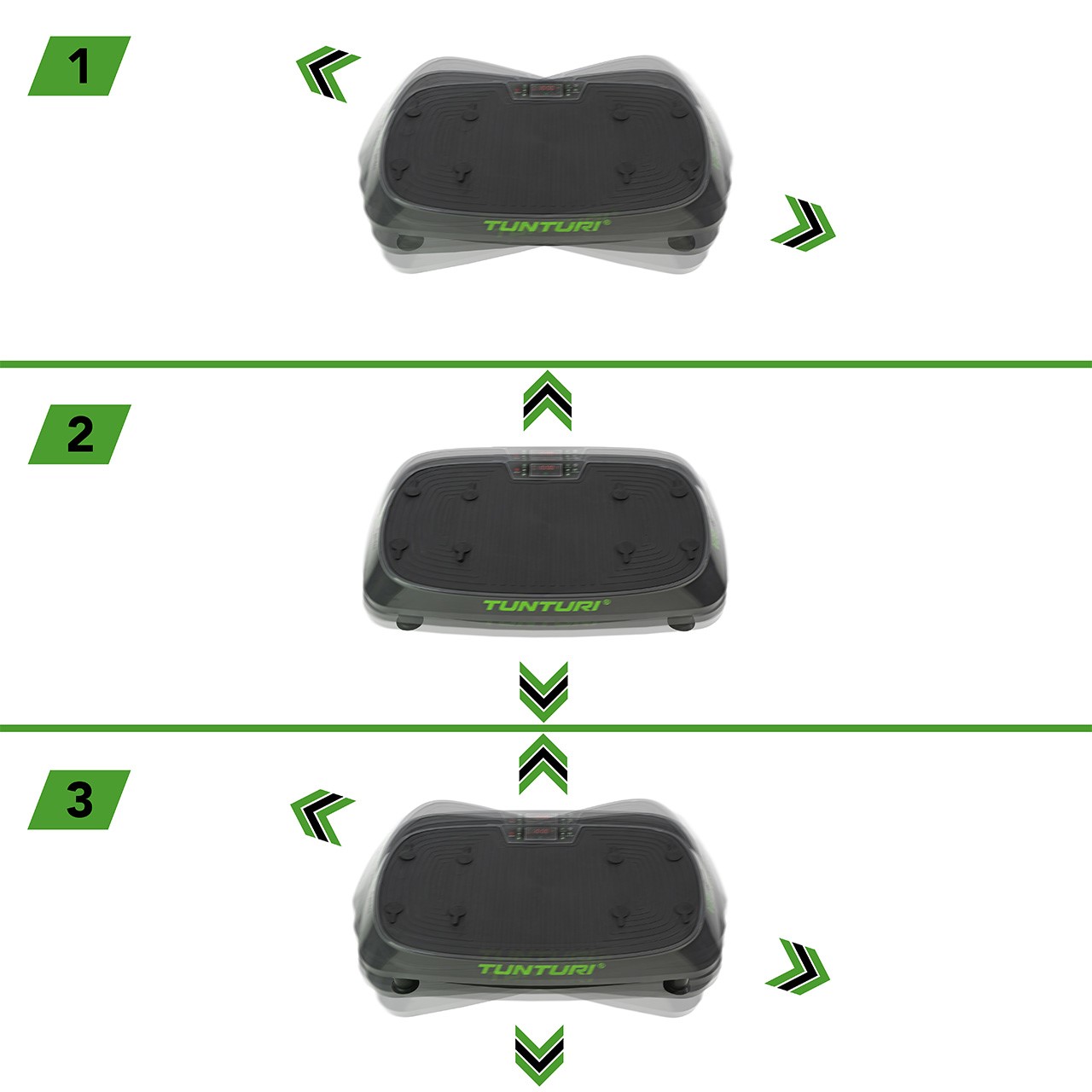 1

TUNTURI®

2

TUNTURI®

3

TUNTURI®