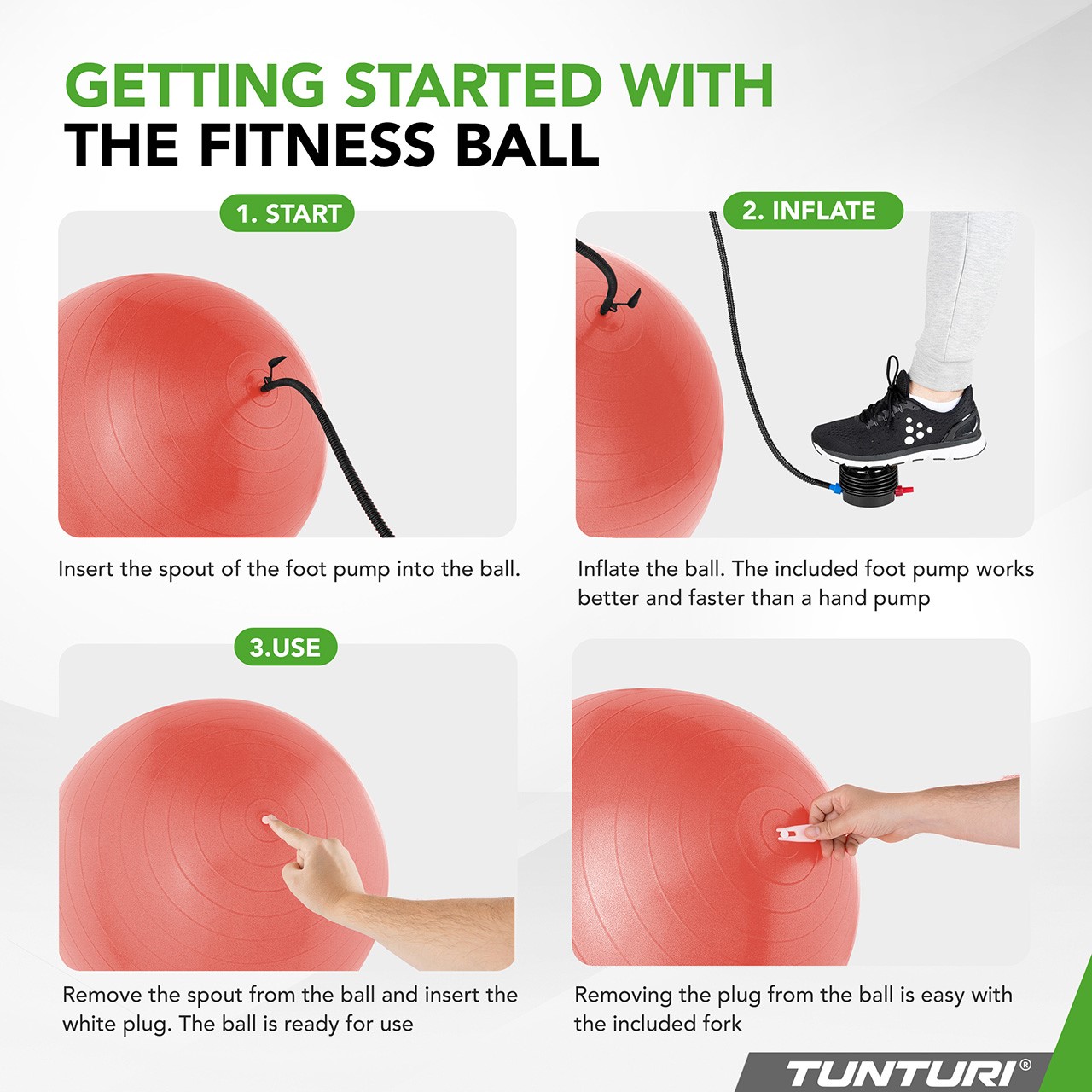 GETTING STARTED WITH
THE FITNESS BALL

1. START

Insert the spout of the foot pump into the ball.

2. INFLATE

Inflate the ball. The included foot pump works better and faster than a hand pump

3.USE

Remove the spout from the ball and insert the white plug. The ball is ready for use

Removing the plug from the ball is easy with the included fork

TUNTURI®