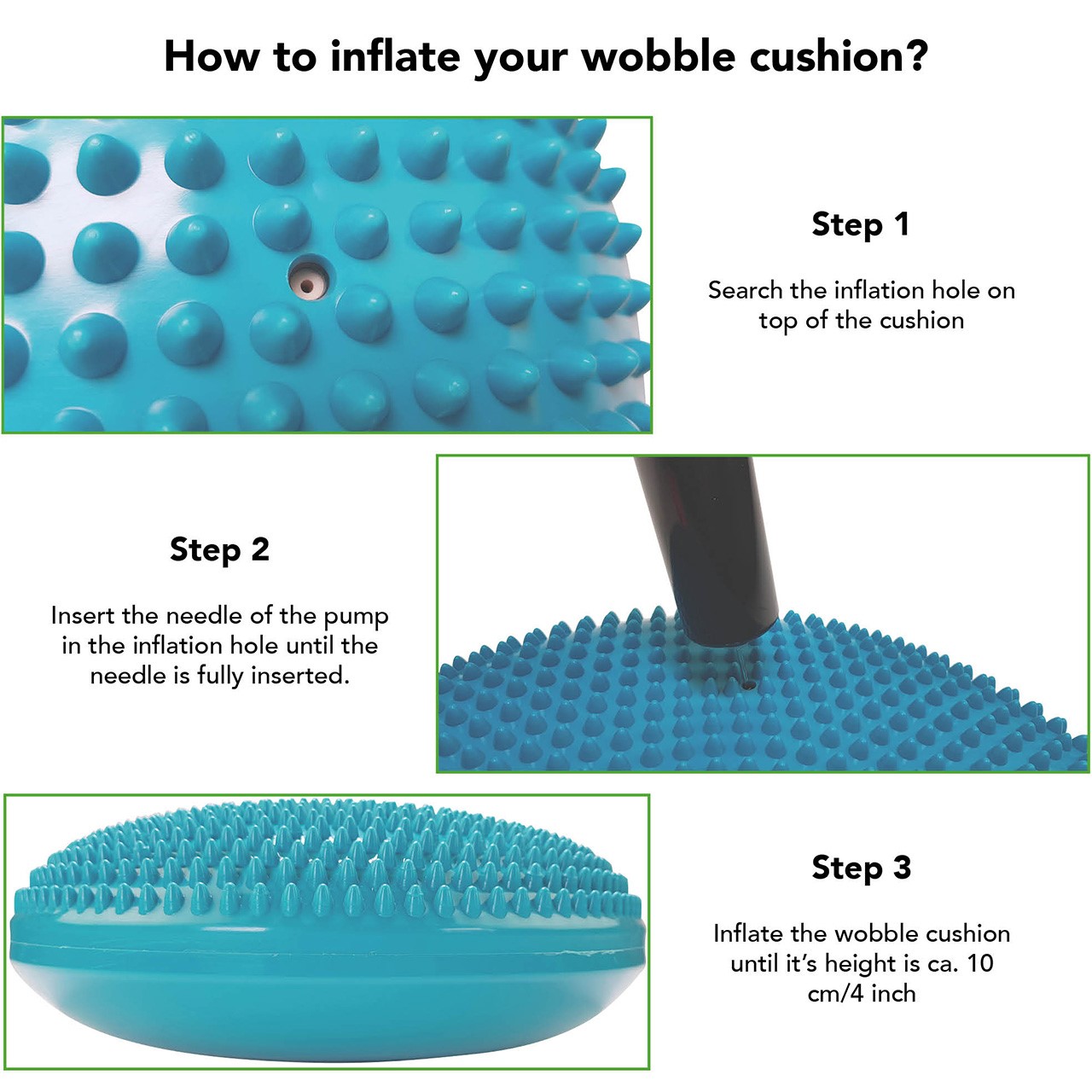 How to inflate your wobble cushion?

Step 1

Search the inflation hole on top of the cushion

Step 2

Insert the needle of the pump in the inflation hole until the needle is fully inserted.

Step 3

Inflate the wobble cushion until it's height is ca. 10 cm/4 inch