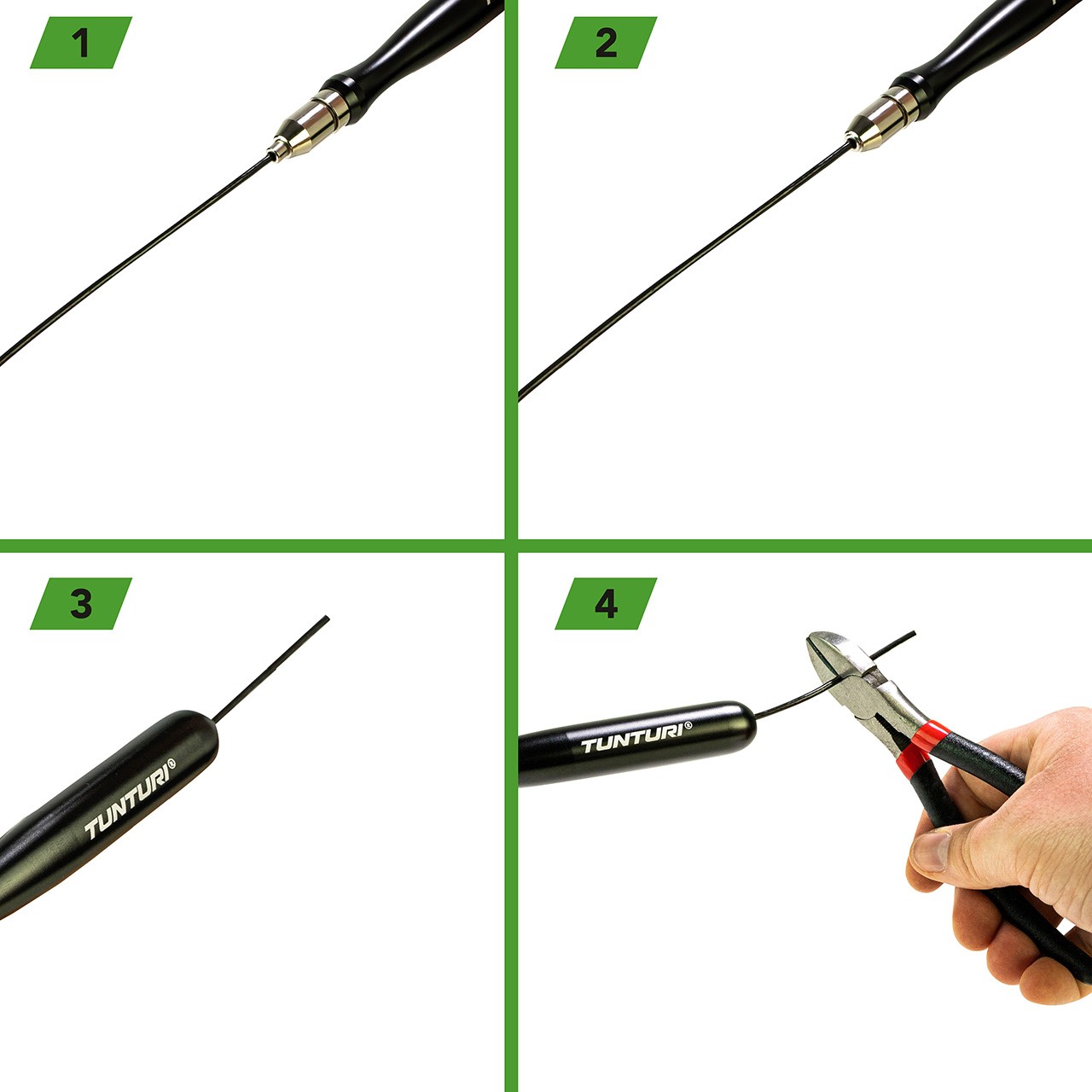 1

2

3

TUNTURI®

4

TUNTURI®