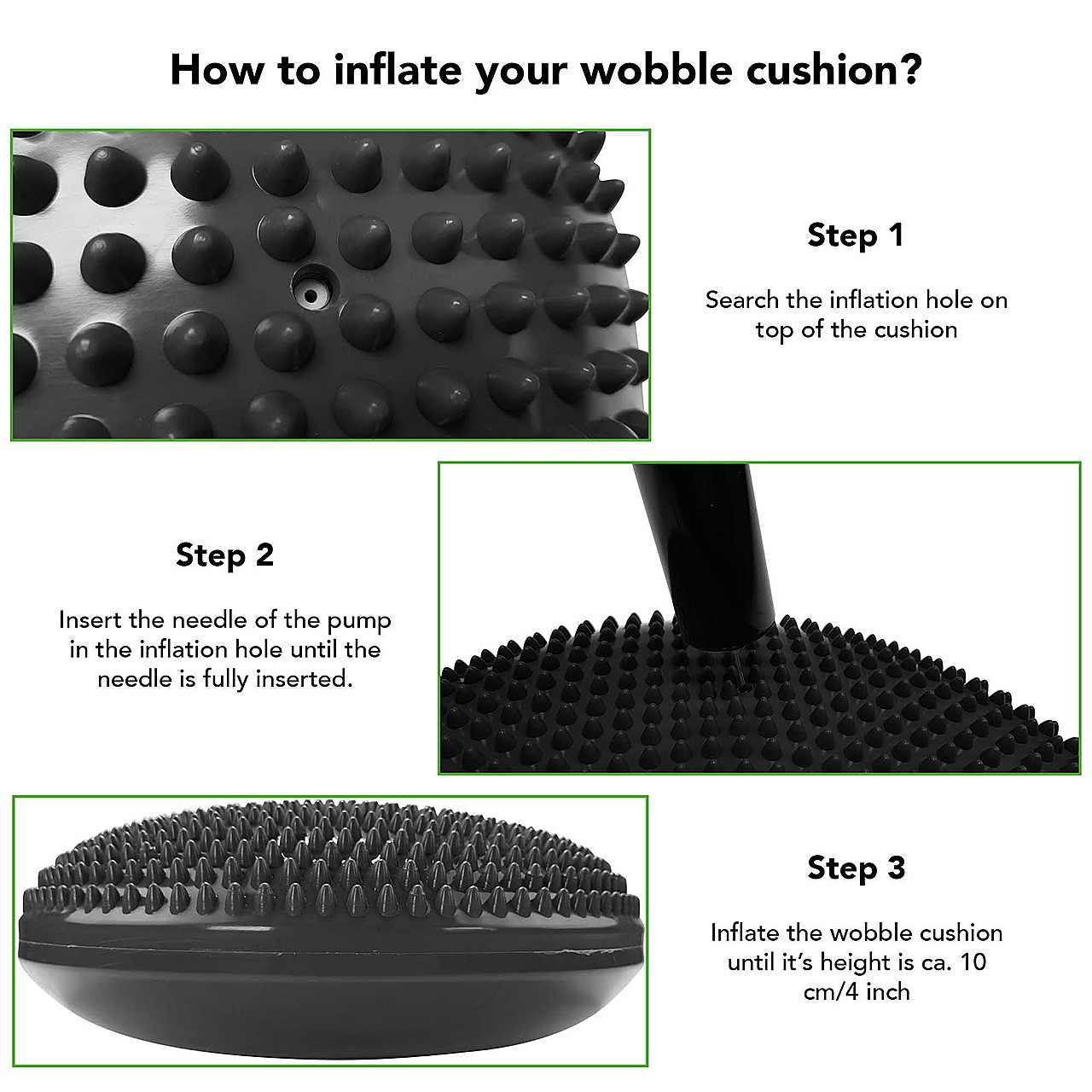 How to inflate your wobble cushion?

Step 1

Search the inflation hole on top of the cushion

Step 2

Insert the needle of the pump in the inflation hole until the needle is fully inserted.

Step 3

Inflate the wobble cushion until it's height is ca. 10 cm/4 inch