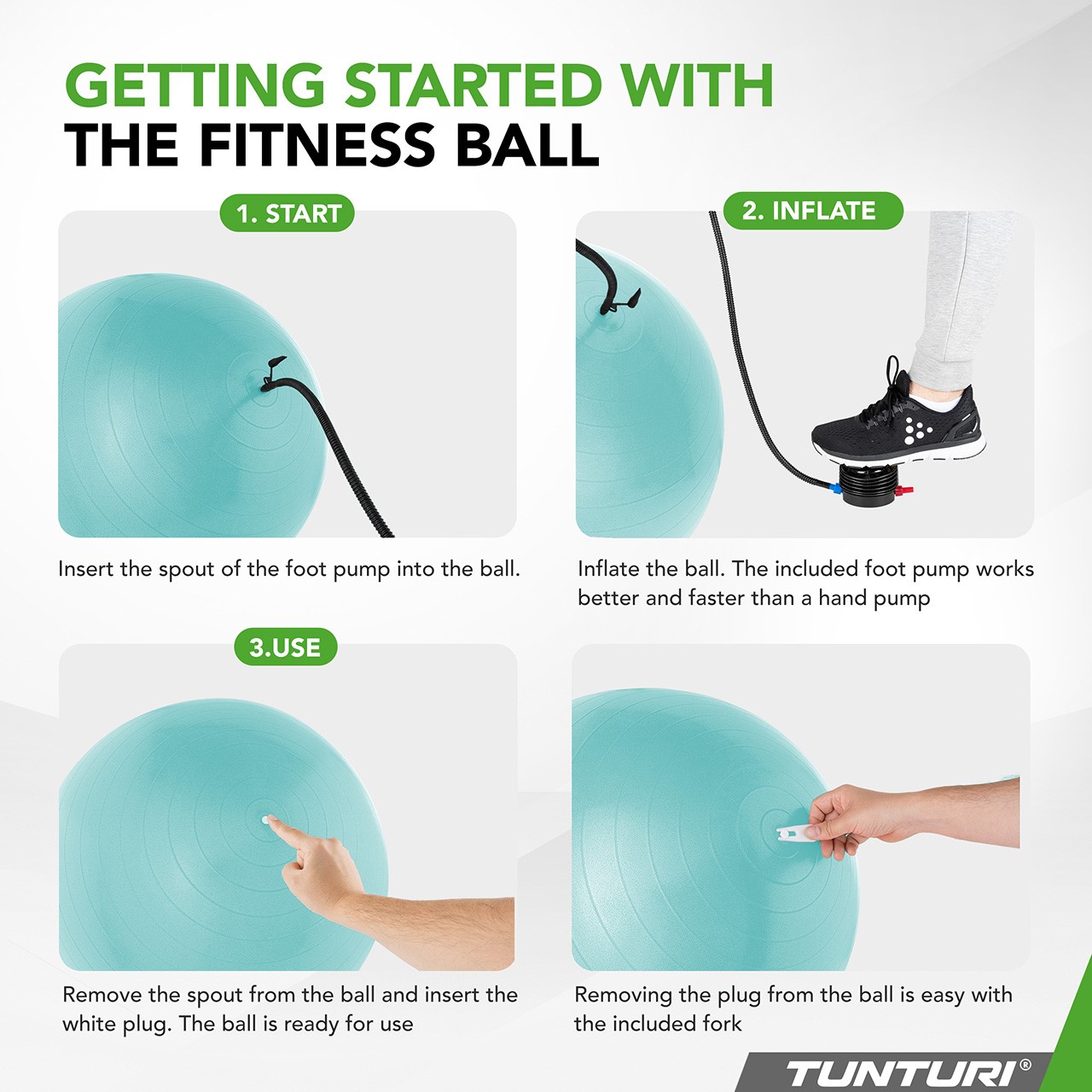 GETTING STARTED WITH
THE FITNESS BALL

1. START

Insert the spout of the foot pump into the ball.

2. INFLATE

Inflate the ball. The included foot pump works better and faster than a hand pump

3.USE

Remove the spout from the ball and insert the white plug. The ball is ready for use

Removing the plug from the ball is easy with the included fork

TUNTURI®