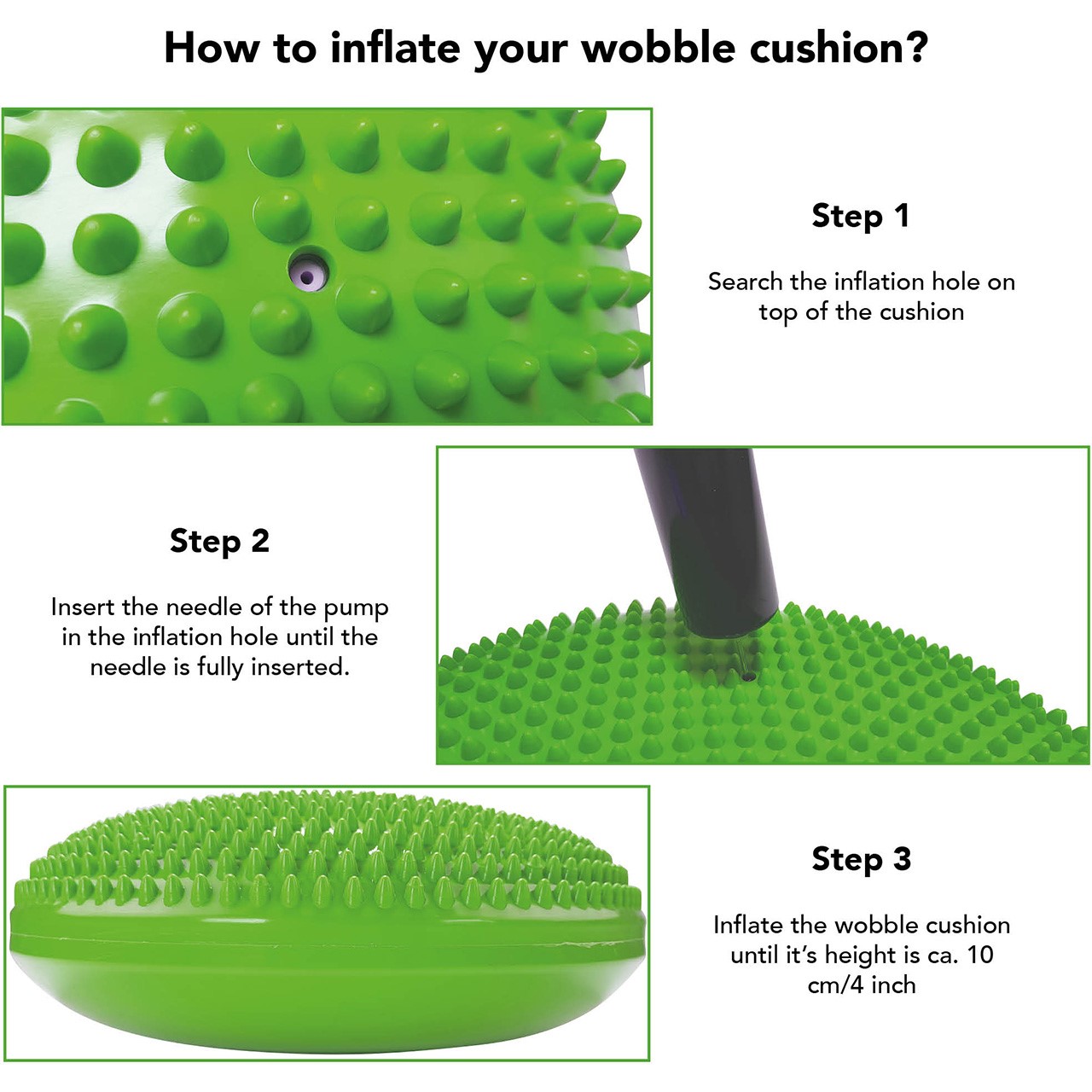 How to inflate your wobble cushion?

Step 1

Search the inflation hole on top of the cushion

Step 2

Insert the needle of the pump in the inflation hole until the needle is fully inserted.

Step 3

Inflate the wobble cushion until it's height is ca. 10 cm/4 inch