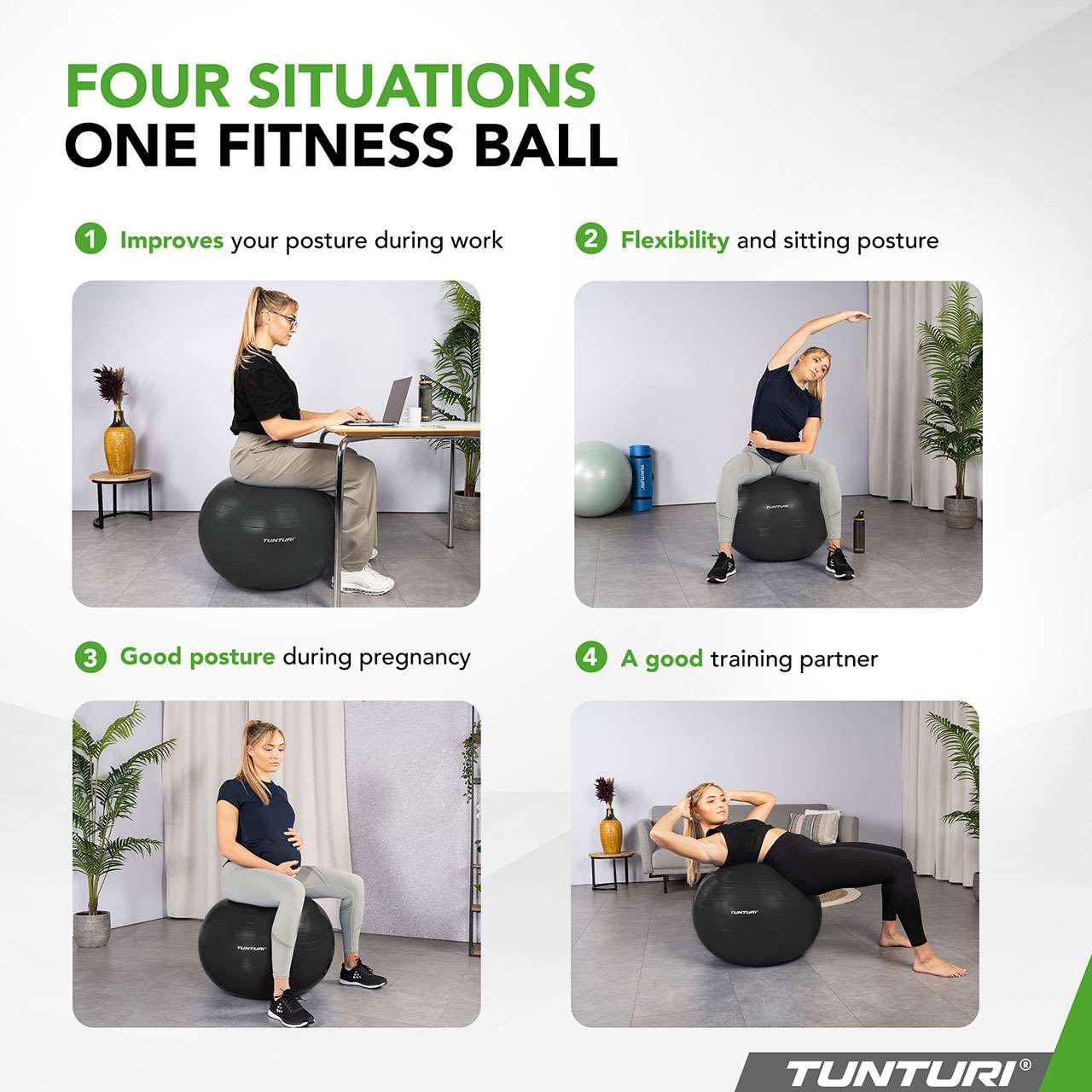 FOUR SITUATIONS
ONE FITNESS BALL

1 Improves your posture during work

TUNTURI

2 Flexibility and sitting posture

TUNTURI

3 Good posture during pregnancy

TUNTURI

4 A good training partner

TUNTURI

TUNTURI®