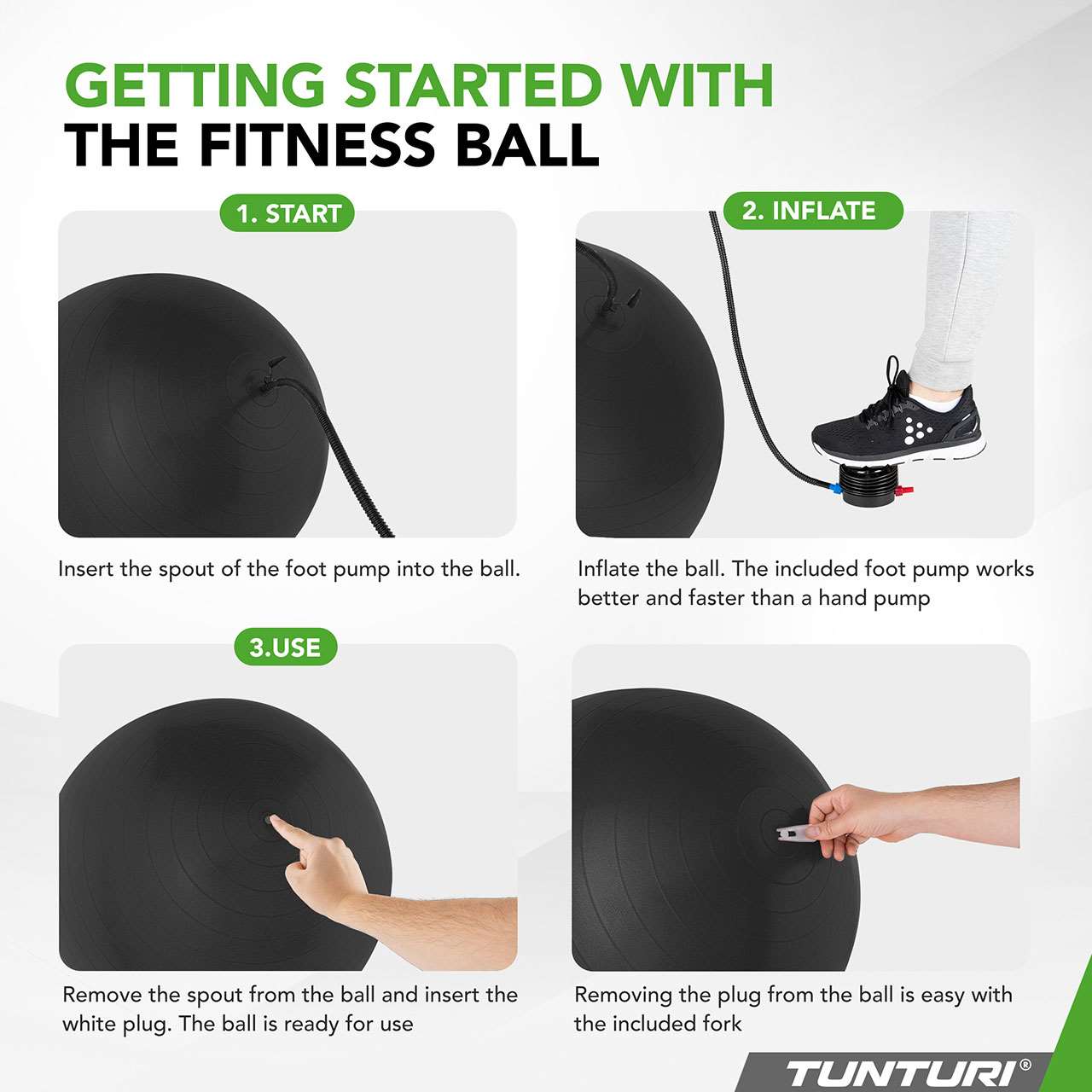 GETTING STARTED WITH
THE FITNESS BALL

1. START

Insert the spout of the foot pump into the ball.

2. INFLATE

Inflate the ball. The included foot pump works better and faster than a hand pump

3.USE

Remove the spout from the ball and insert the white plug. The ball is ready for use

Removing the plug from the ball is easy with the included fork

TUNTURI®